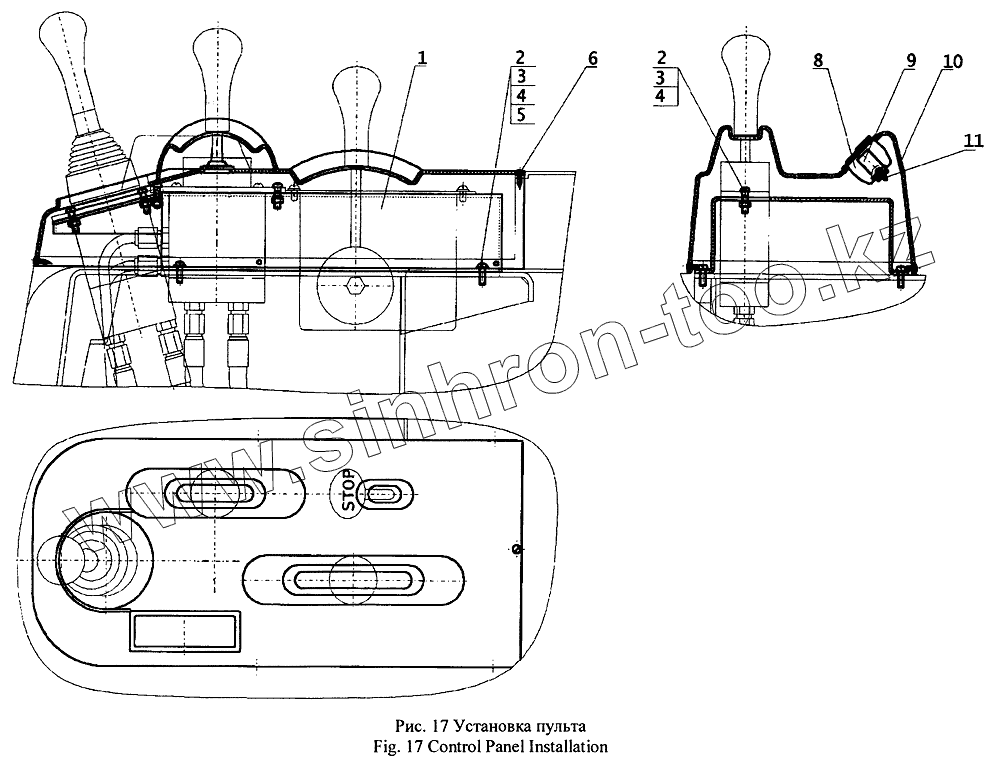 1
2
3
4
5
6
2
3
4
8
9
10
11
STOP
www.sinhron-too.kz

Рис. 17 Установка пульта
Fig. 17 Control Panel Installation